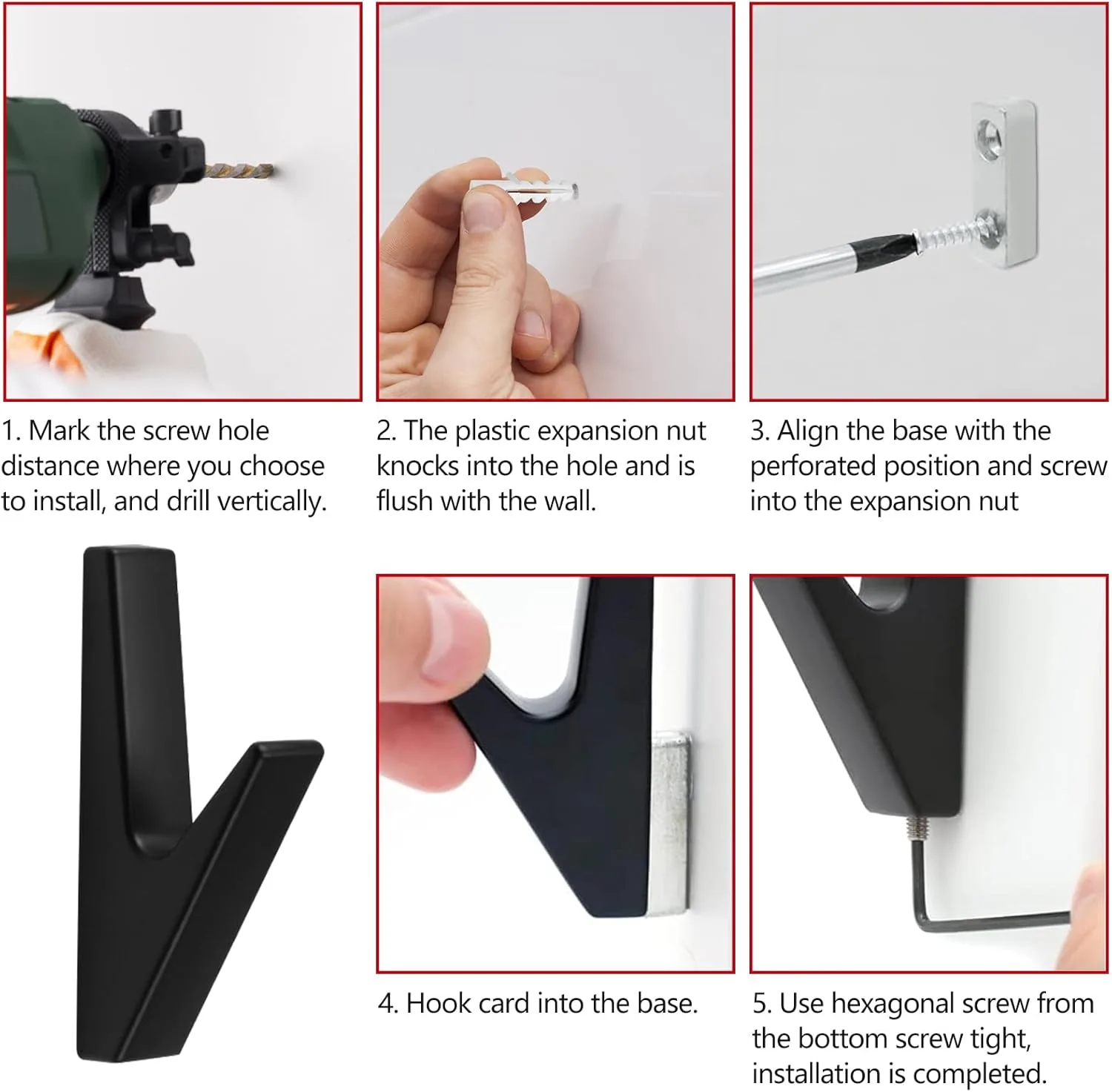 1. Mark the screw hole distance where you choose to install, and drill vertically.

2. The plastic expansion nut knocks into the hole and is flush with the wall.

3. Align the base with the perforated position and screw into the expansion nut

4. Hook card into the base.

5. Use hexagonal screw from the bottom screw tight, installation is completed.