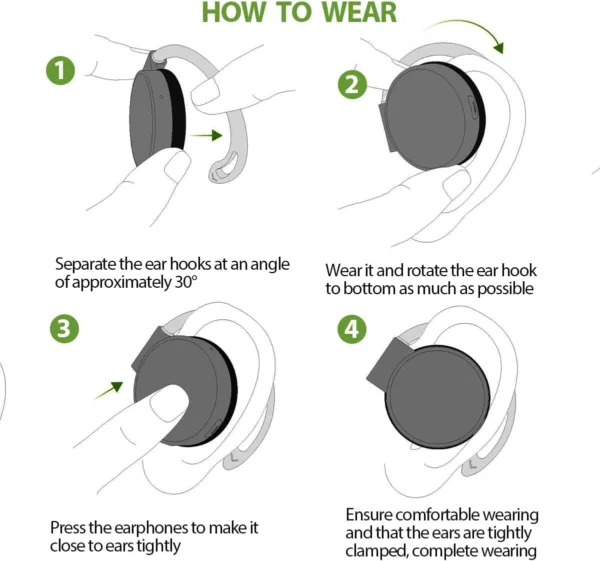 HOW TO WEAR

1

Separate the ear hooks at an angle of approximately 30°

2

Wear it and rotate the ear hook to bottom as much as possible

3

Press the earphones to make it close to ears tightly

4

Ensure comfortable wearing and that the ears are tightly clamped, complete wearing