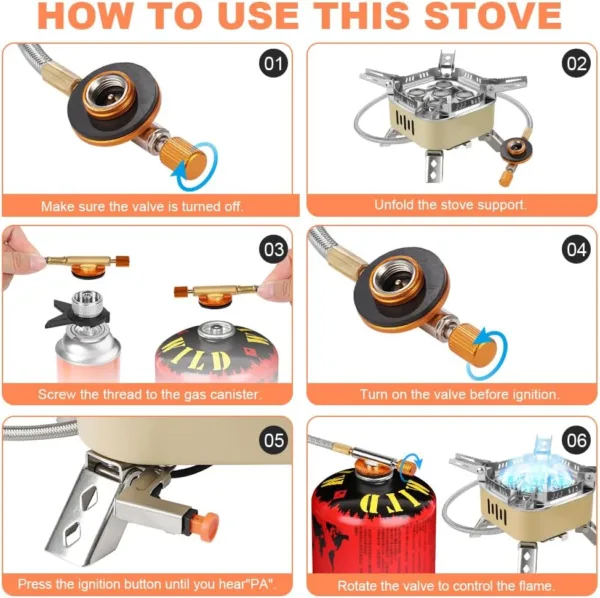 HOW TO USE THIS STOVE

01

Make sure the valve is turned off.

02

Unfold the stove support.

03

WILD

Screw the thread to the gas canister.

04

Turn on the valve before ignition.

05

Press the ignition button until you hear"PA".

06

WILD

Rotate the valve to control the flame.