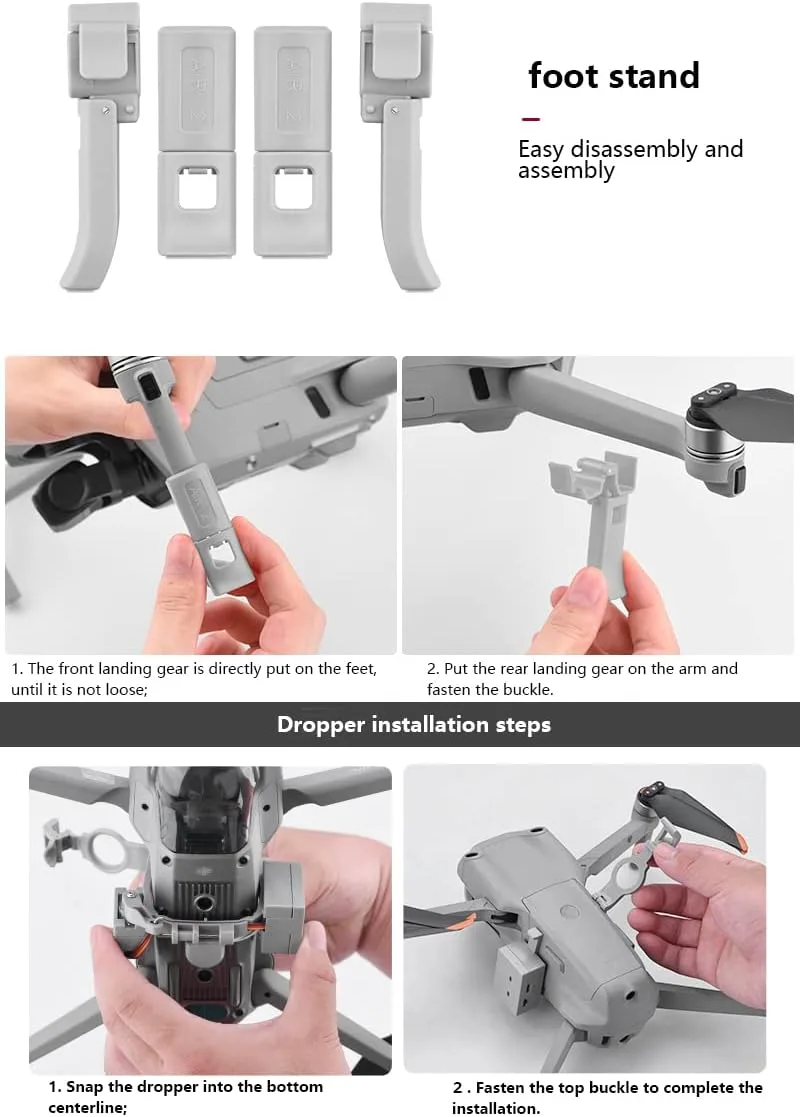 foot stand

Easy disassembly and assembly

1. The front landing gear is directly put on the feet, until it is not loose;

2. Put the rear landing gear on the arm and fasten the buckle.

Dropper installation steps

1. Snap the dropper into the bottom centerline;

2 . Fasten the top buckle to complete the installation.