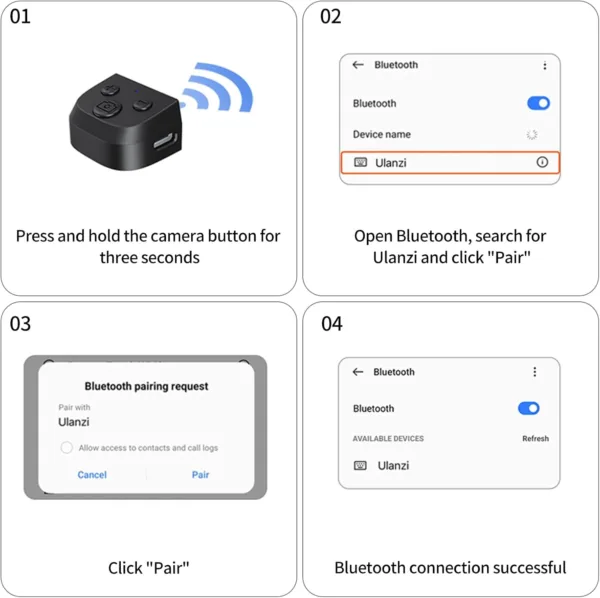 01

Press and hold the camera button for three seconds

02

Bluetooth

Bluetooth

Device name

Ulanzi

Open Bluetooth, search for Ulanzi and click "Pair"

03

Bluetooth pairing request

Pair with

Ulanzi

Allow access to contacts and call logs

Cancel

Pair

Click "Pair"

04

Bluetooth

Bluetooth

AVAILABLE DEVICES

Refresh

Ulanzi

Bluetooth connection successful