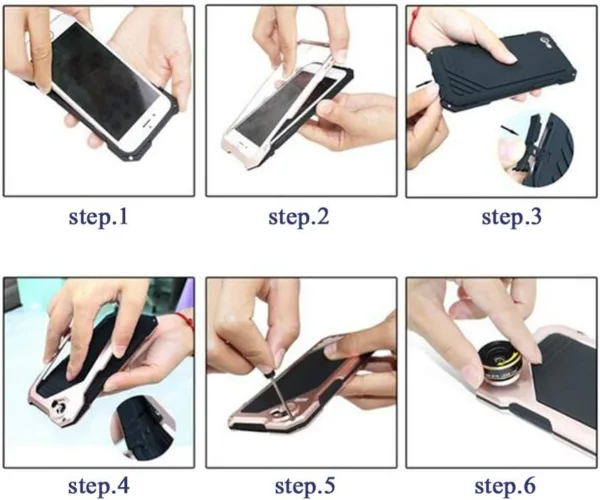 step.1

step.2

step.3

step.4

step.5

step.6