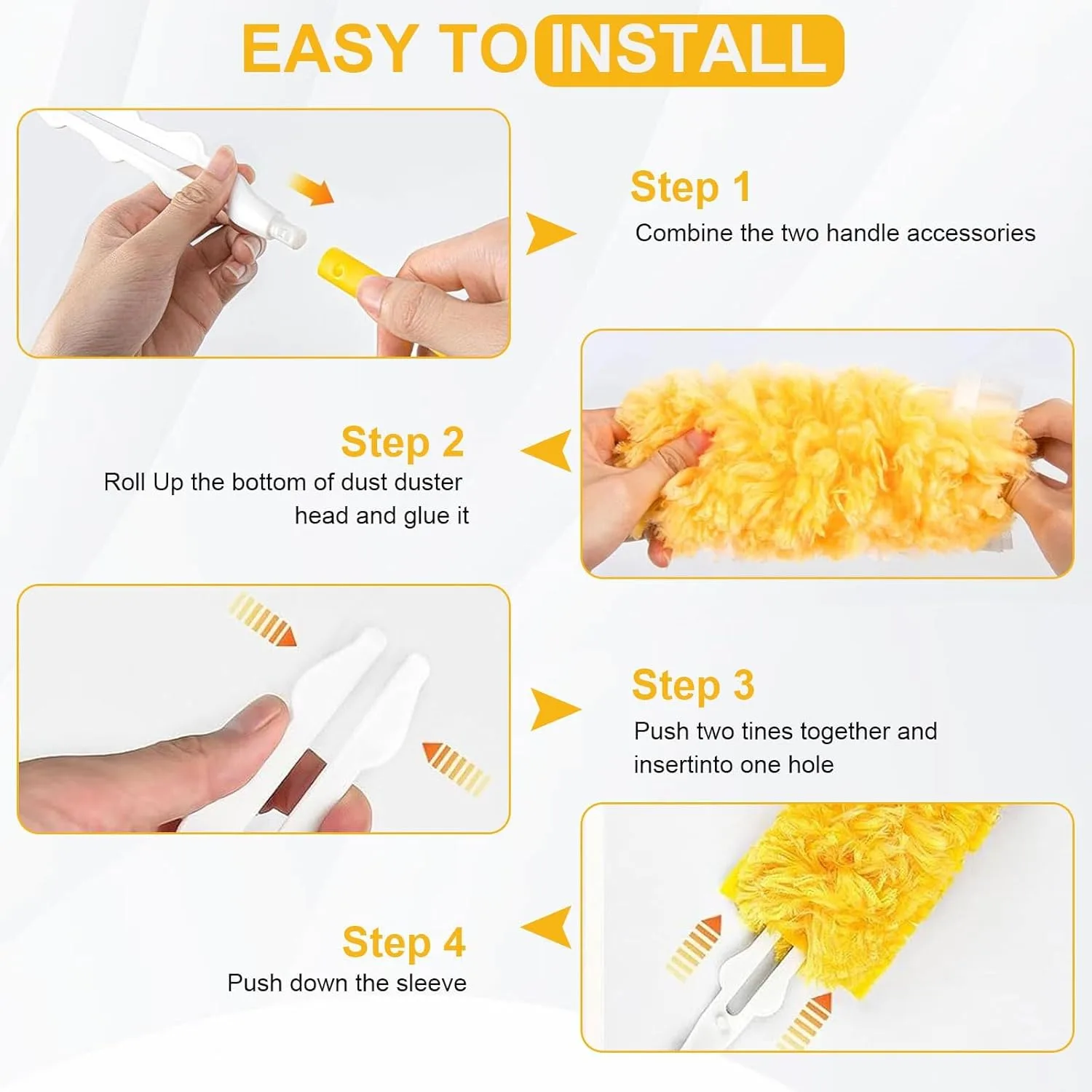 EASY TO INSTALL

Step 1
Combine the two handle accessories

Step 2
Roll Up the bottom of dust duster head and glue it

Step 3
Push two tines together and insertinto one hole

Step 4
Push down the sleeve