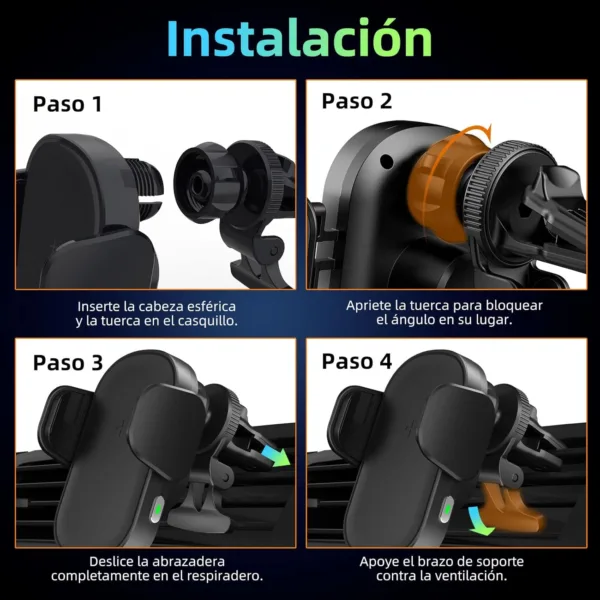 Instalación

Paso 1

Inserte la cabeza esférica y la tuerca en el casquillo.

Paso 2

Apriete la tuerca para bloquear el ángulo en su lugar.

Paso 3

Deslice la abrazadera completamente en el respiradero.

Paso 4

Apoye el brazo de soporte contra la ventilación.