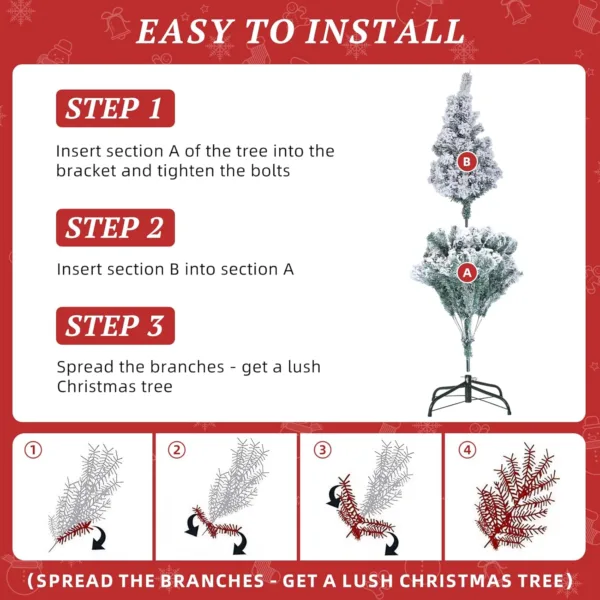 EASY TO INSTALL

STEP 1

Insert section A of the tree into the bracket and tighten the bolts

STEP 2

Insert section B into section A

STEP 3

Spread the branches - get a lush Christmas tree

B

A

①

②

③

④

(SPREAD THE BRANCHES - GET A LUSH CHRISTMAS TREE)