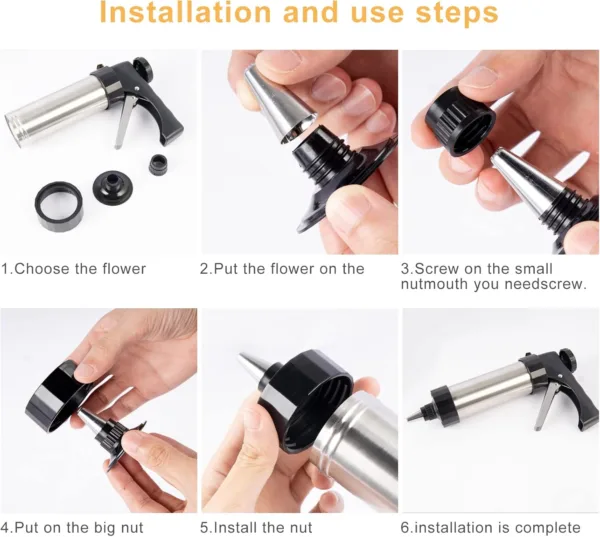 Installation and use steps

1.Choose the flower

2.Put the flower on the

3.Screw on the small nutmouth you needscrew.

4.Put on the big nut

5.Install the nut

6.installation is complete