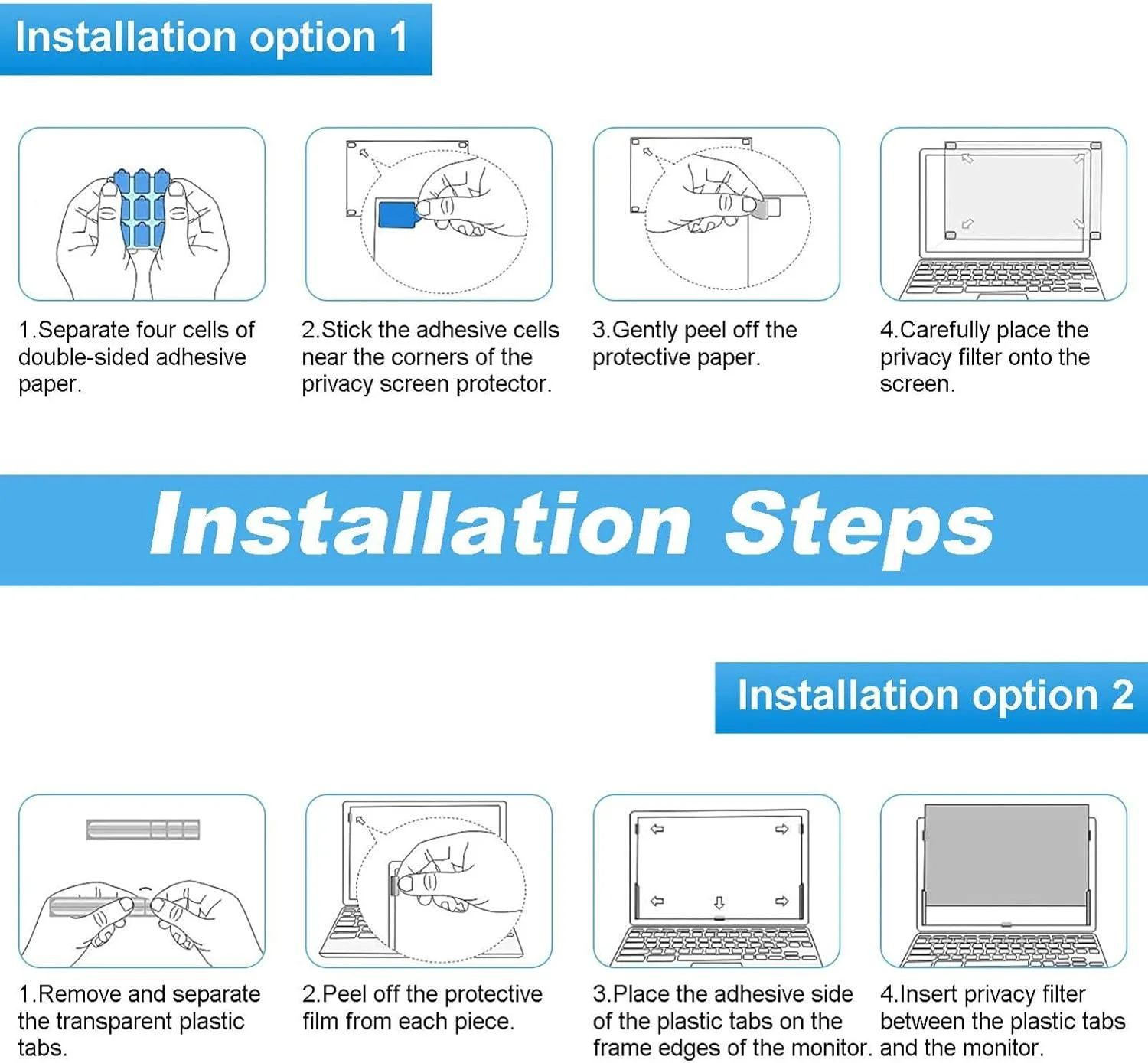 Installation option 1

1.Separate four cells of double-sided adhesive paper.

2.Stick the adhesive cells near the corners of the privacy screen protector.

3.Gently peel off the protective paper.

4.Carefully place the privacy filter onto the screen.

Installation Steps

Installation option 2

1.Remove and separate the transparent plastic tabs.

2.Peel off the protective film from each piece.

3.Place the adhesive side of the plastic tabs on the frame edges of the monitor.

4.Insert privacy filter between the plastic tabs and the monitor.