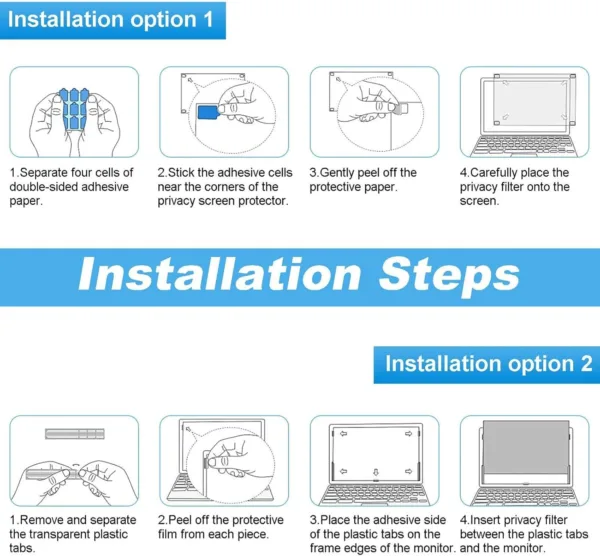 Installation option 1

1.Separate four cells of double-sided adhesive paper.

2.Stick the adhesive cells near the corners of the privacy screen protector.

3.Gently peel off the protective paper.

4.Carefully place the privacy filter onto the screen.

Installation Steps

Installation option 2

1.Remove and separate the transparent plastic tabs.

2.Peel off the protective film from each piece.

3.Place the adhesive side of the plastic tabs on the frame edges of the monitor.

4.Insert privacy filter between the plastic tabs and the monitor.