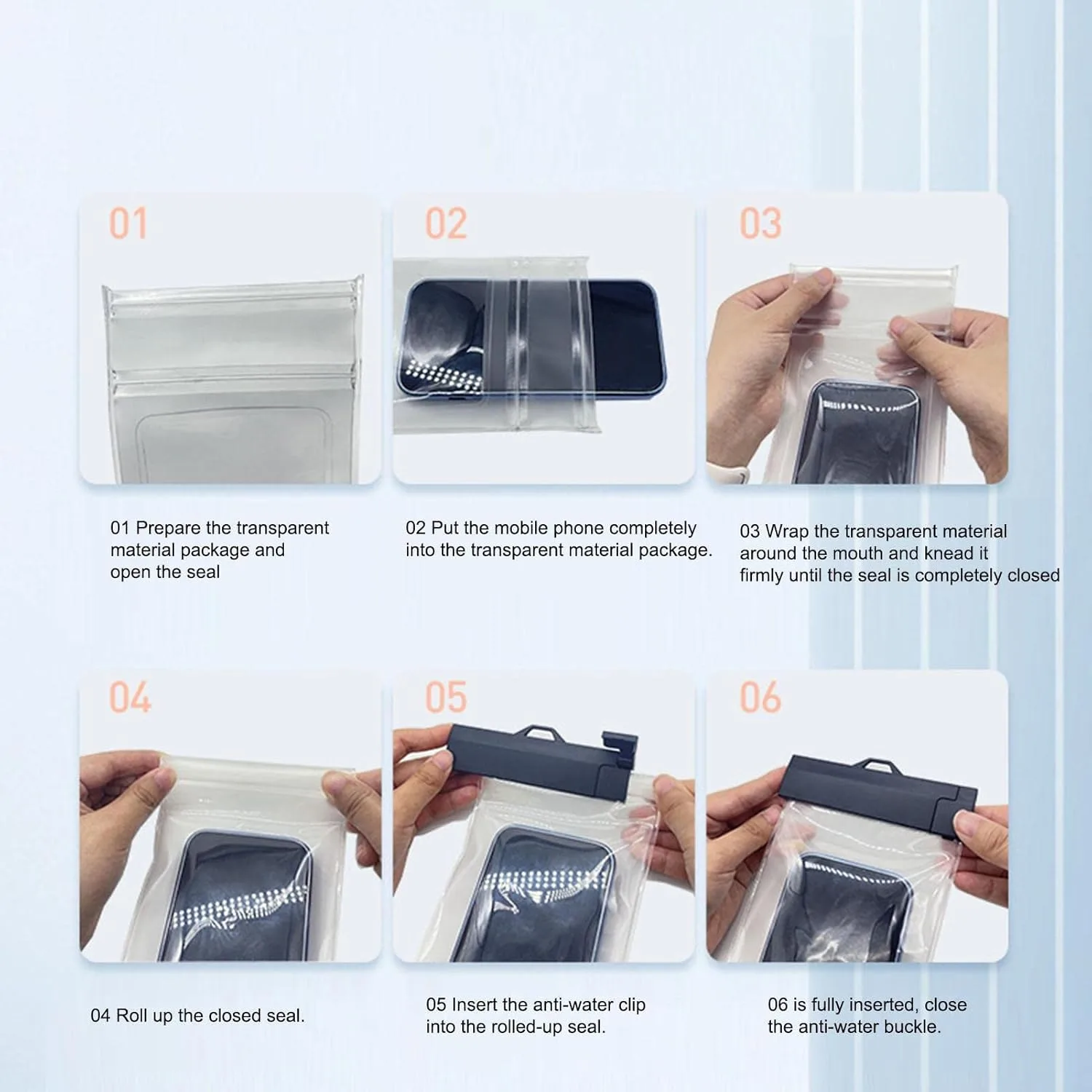 01

02

03

01 Prepare the transparent material package and open the seal

02 Put the mobile phone completely into the transparent material package.

03 Wrap the transparent material around the mouth and knead it firmly until the seal is completely closed

04

05

06

04 Roll up the closed seal.

05 Insert the anti-water clip into the rolled-up seal.

06 is fully inserted, close the anti-water buckle.