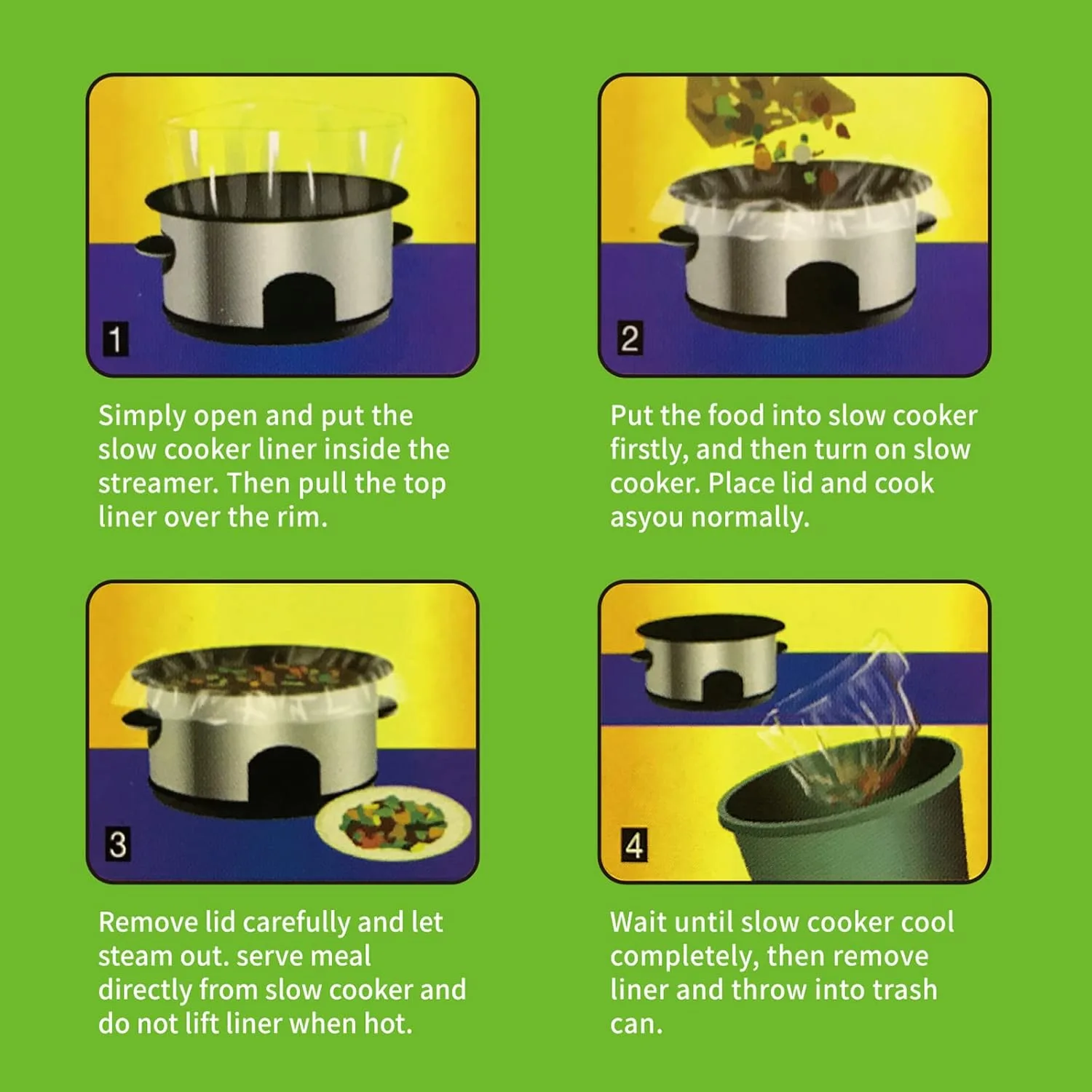 1

Simply open and put the slow cooker liner inside the streamer. Then pull the top liner over the rim.

2

Put the food into slow cooker firstly, and then turn on slow cooker. Place lid and cook asyou normally.

3

Remove lid carefully and let steam out. serve meal directly from slow cooker and do not lift liner when hot.

4

Wait until slow cooker cool completely, then remove liner and throw into trash can.