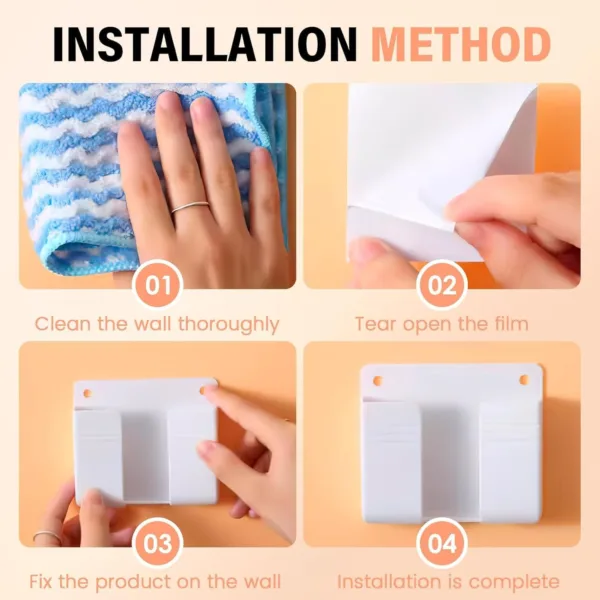 INSTALLATION METHOD

01
Clean the wall thoroughly

02
Tear open the film

03
Fix the product on the wall

04
Installation is complete