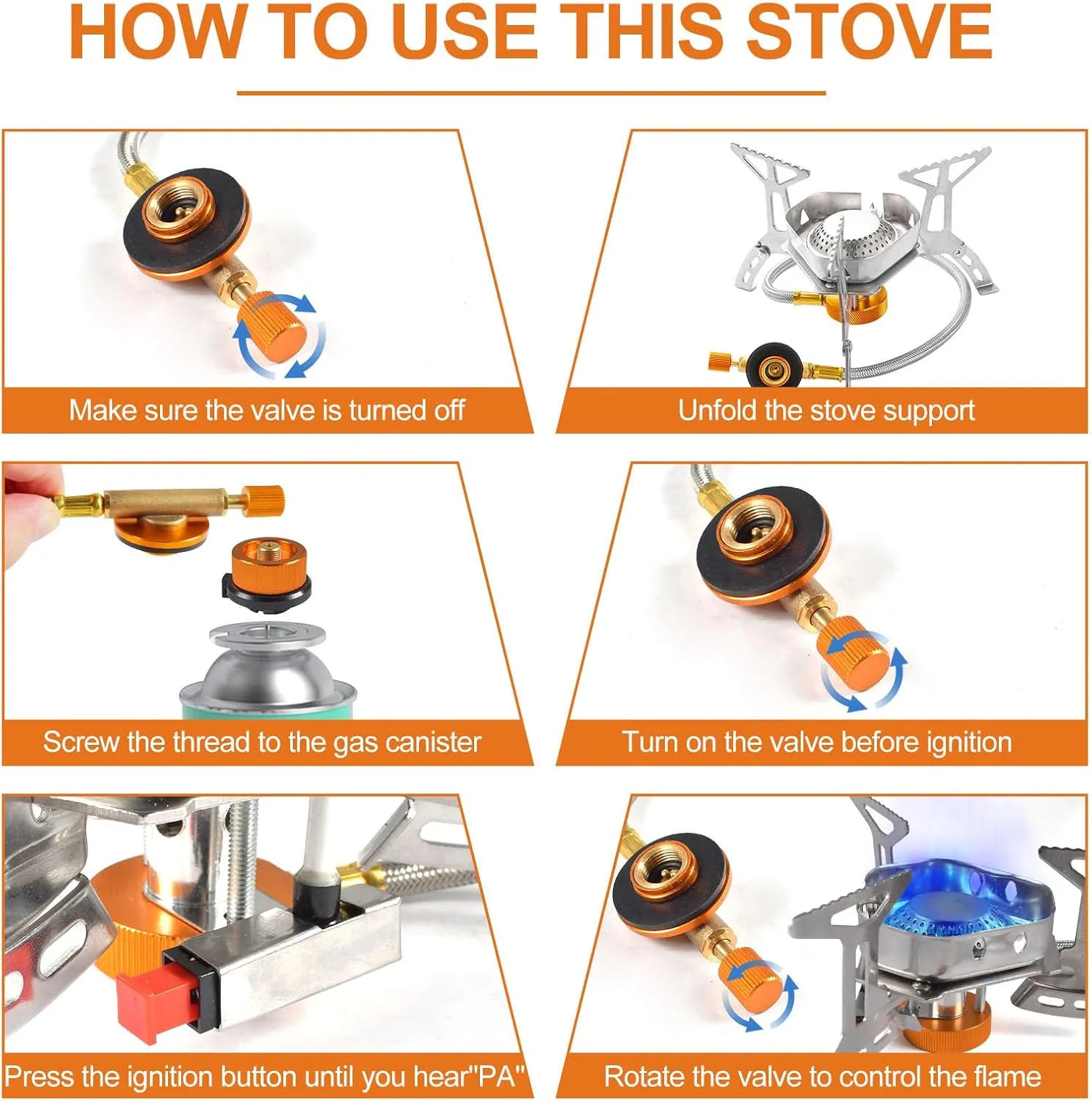 HOW TO USE THIS STOVE

Make sure the valve is turned off

Unfold the stove support

Screw the thread to the gas canister

Turn on the valve before ignition

Press the ignition button until you hear"PA"

Rotate the valve to control the flame