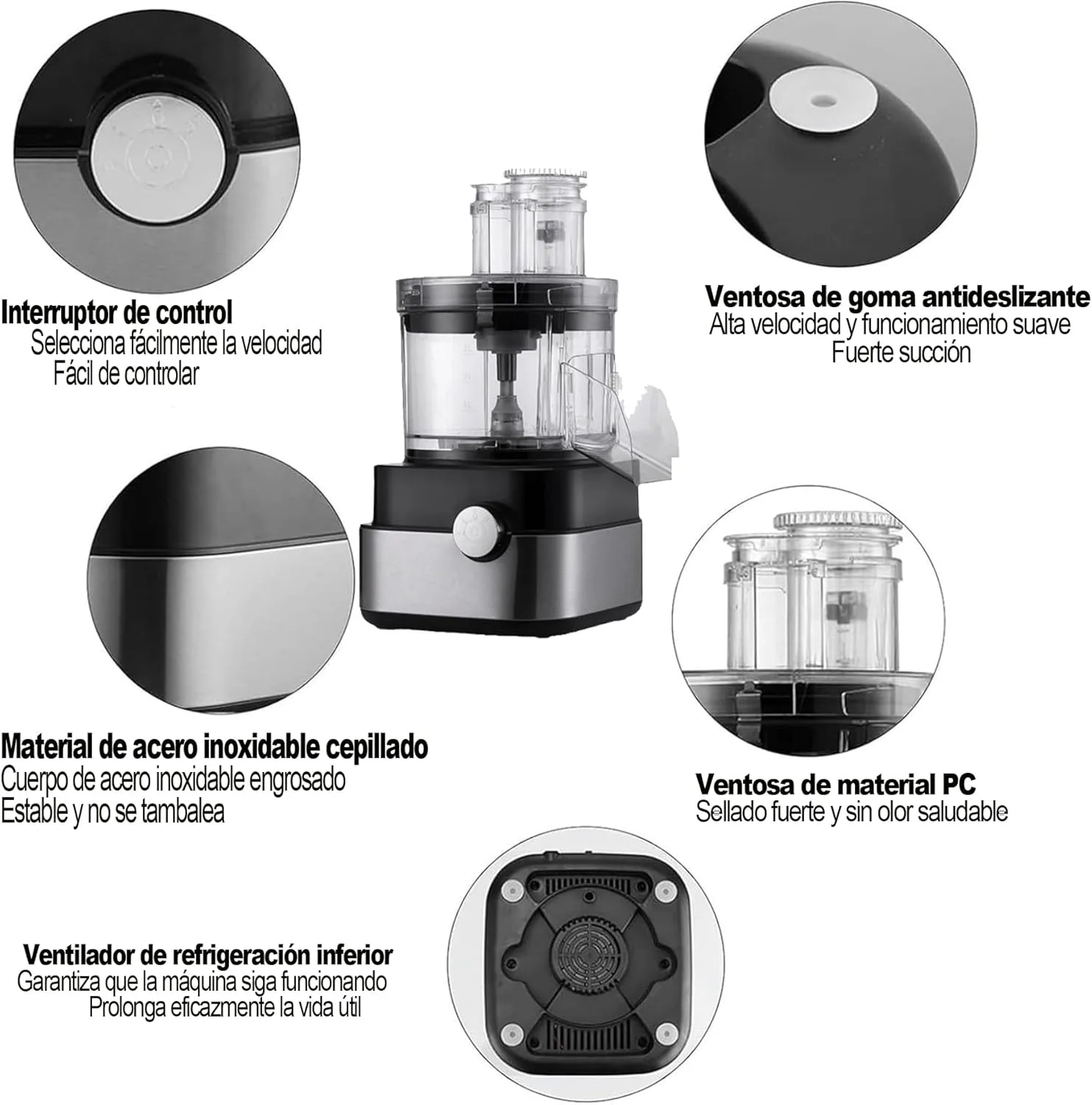 Interruptor de control
Selecciona fácilmente la velocidad
Fácil de controlar

Ventosa de goma antideslizante
Alta velocidad y funcionamiento suave
Fuerte succión

Material de acero inoxidable cepillado
Cuerpo de acero inoxidable engrosado
Estable y no se tambalea

Ventosa de material PC
Sellado fuerte y sin olor saludable

Ventilador de refrigeración inferior
Garantiza que la máquina siga funcionando
Prolonga eficazmente la vida útil