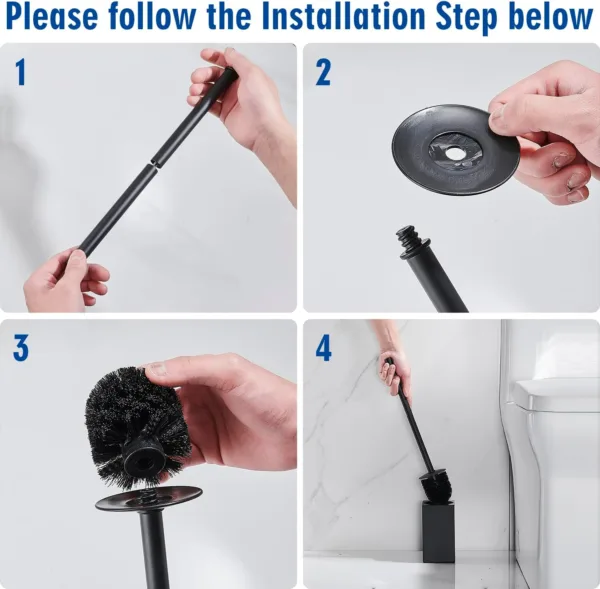 Please follow the Installation Step below

1

2

3

4