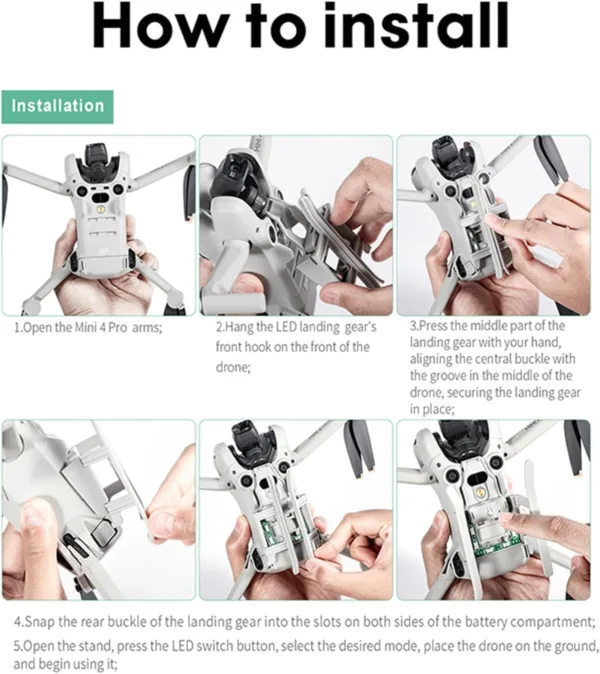 How to install

Installation

1.Open the Mini 4 Pro arms;

2.Hang the LED landing gear's front hook on the front of the drone;

3.Press the middle part of the landing gear with your hand, aligning the central buckle with the groove in the middle of the drone, securing the landing gear in place;

4.Snap the rear buckle of the landing gear into the slots on both sides of the battery compartment;

5.Open the stand, press the LED switch button, select the desired mode, place the drone on the ground, and begin using it;