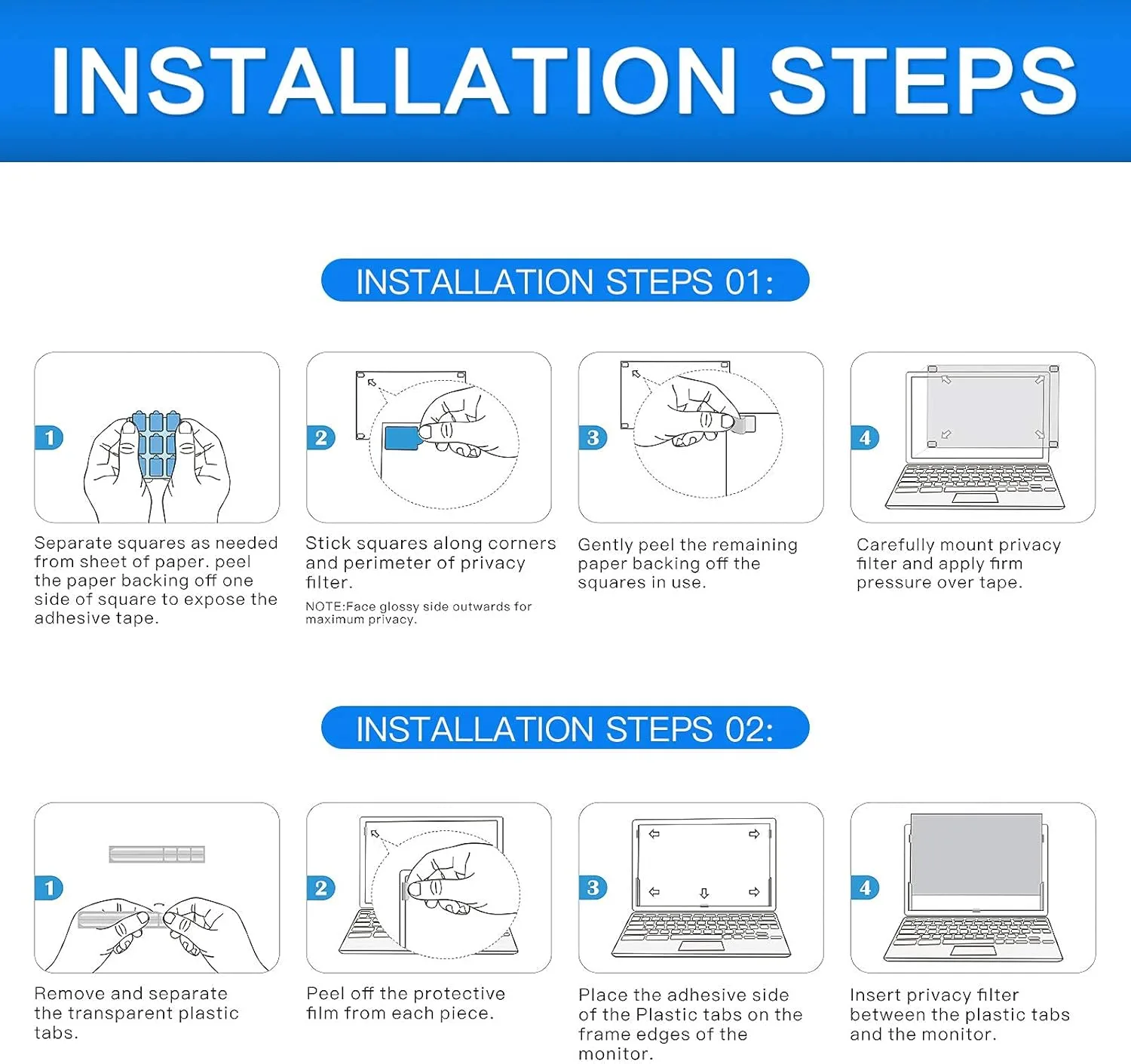 INSTALLATION STEPS

INSTALLATION STEPS 01:

1

Separate squares as needed from sheet of paper. peel the paper backing off one side of square to expose the adhesive tape.

2

Stick squares along corners and perimeter of privacy filter.

NOTE:Face glossy side outwards for maximum privacy.

3

Gently peel the remaining paper backing off the squares in use.

4

Carefully mount privacy filter and apply firm pressure over tape.

INSTALLATION STEPS 02:

1

Remove and separate the transparent plastic tabs.

2

Peel off the protective film from each piece.

3

Place the adhesive side of the Plastic tabs on the frame edges of the monitor.

4

Insert privacy filter between the plastic tabs and the monitor.