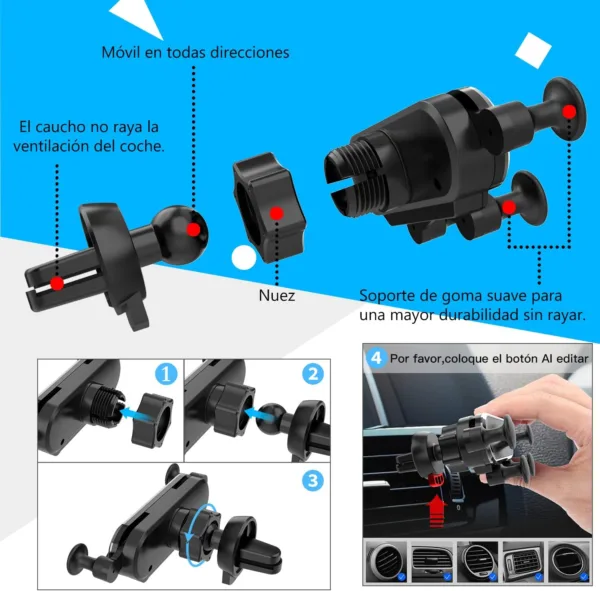 Móvil en todas direcciones

El caucho no raya la ventilación del coche.

Nuez

Soporte de goma suave para una mayor durabilidad sin rayar.

1

2

3

4 Por favor,coloque el botón Al editar