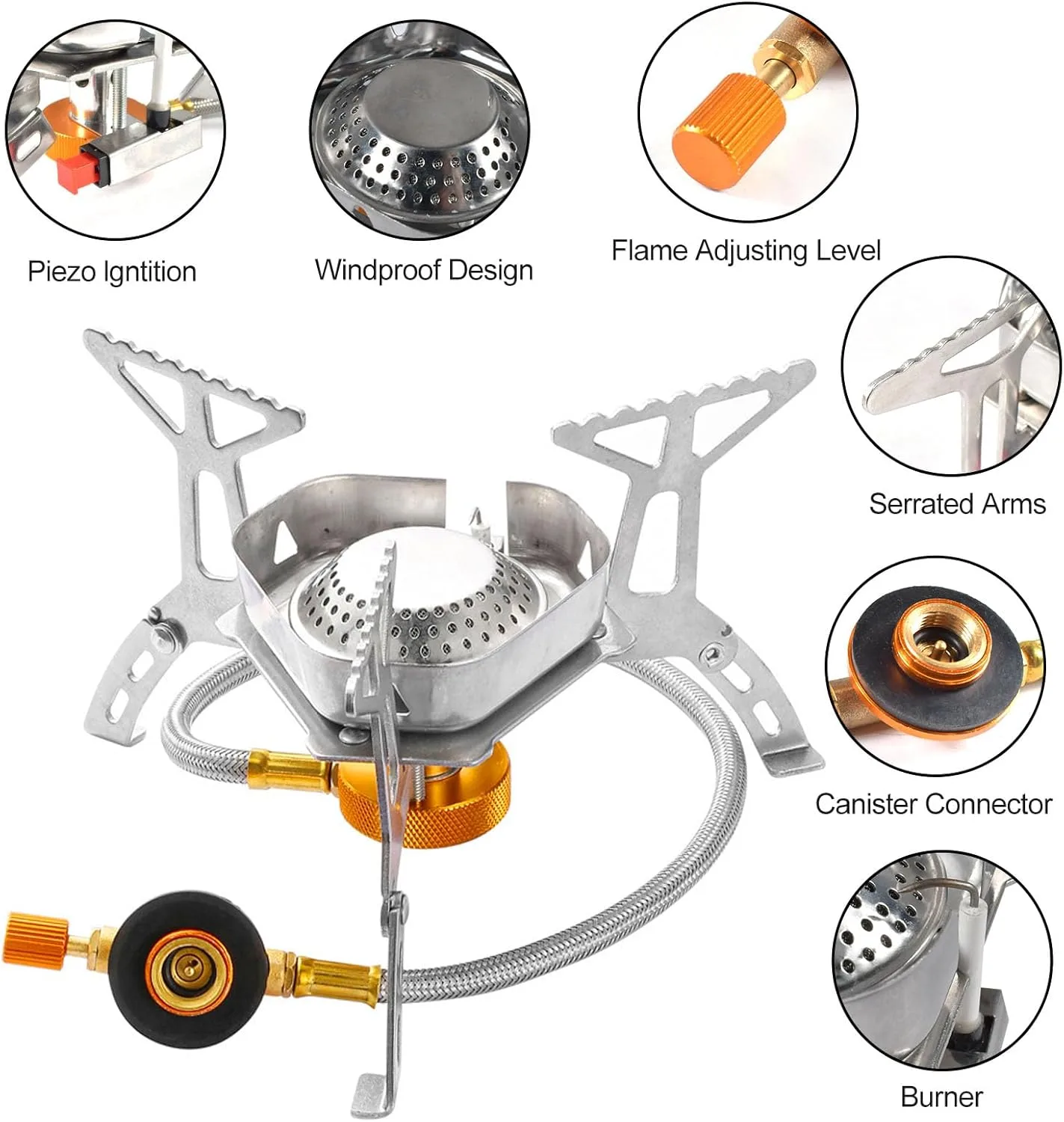 Piezo Igntition

Windproof Design

Flame Adjusting Level

Serrated Arms

Canister Connector

Burner