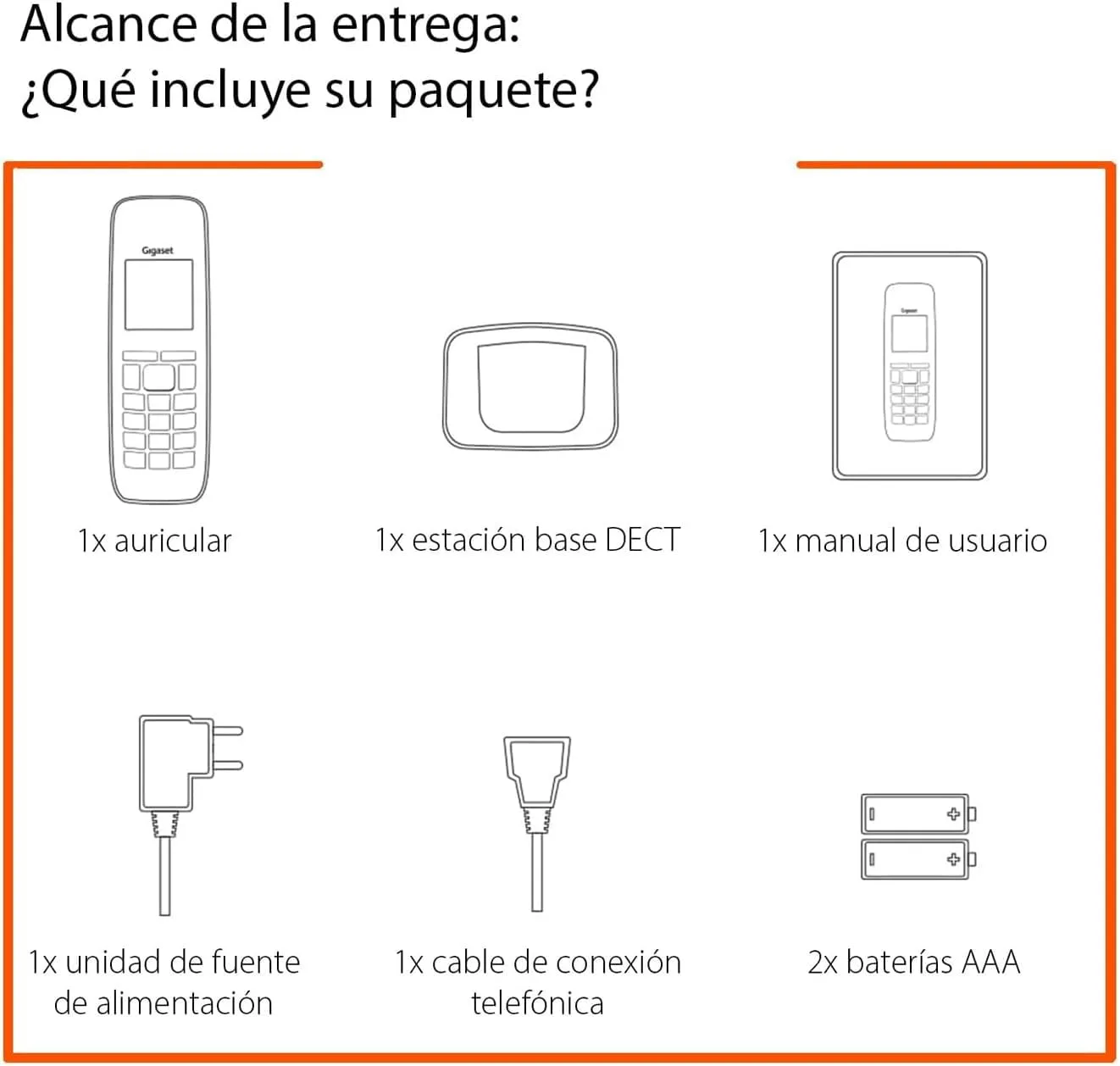 Alcance de la entrega:
¿Qué incluye su paquete?

Gigaset

1x auricular

1x estación base DECT

Gigaset

1x manual de usuario

1x unidad de fuente de alimentación

1x cable de conexión telefónica

2x baterías AAA