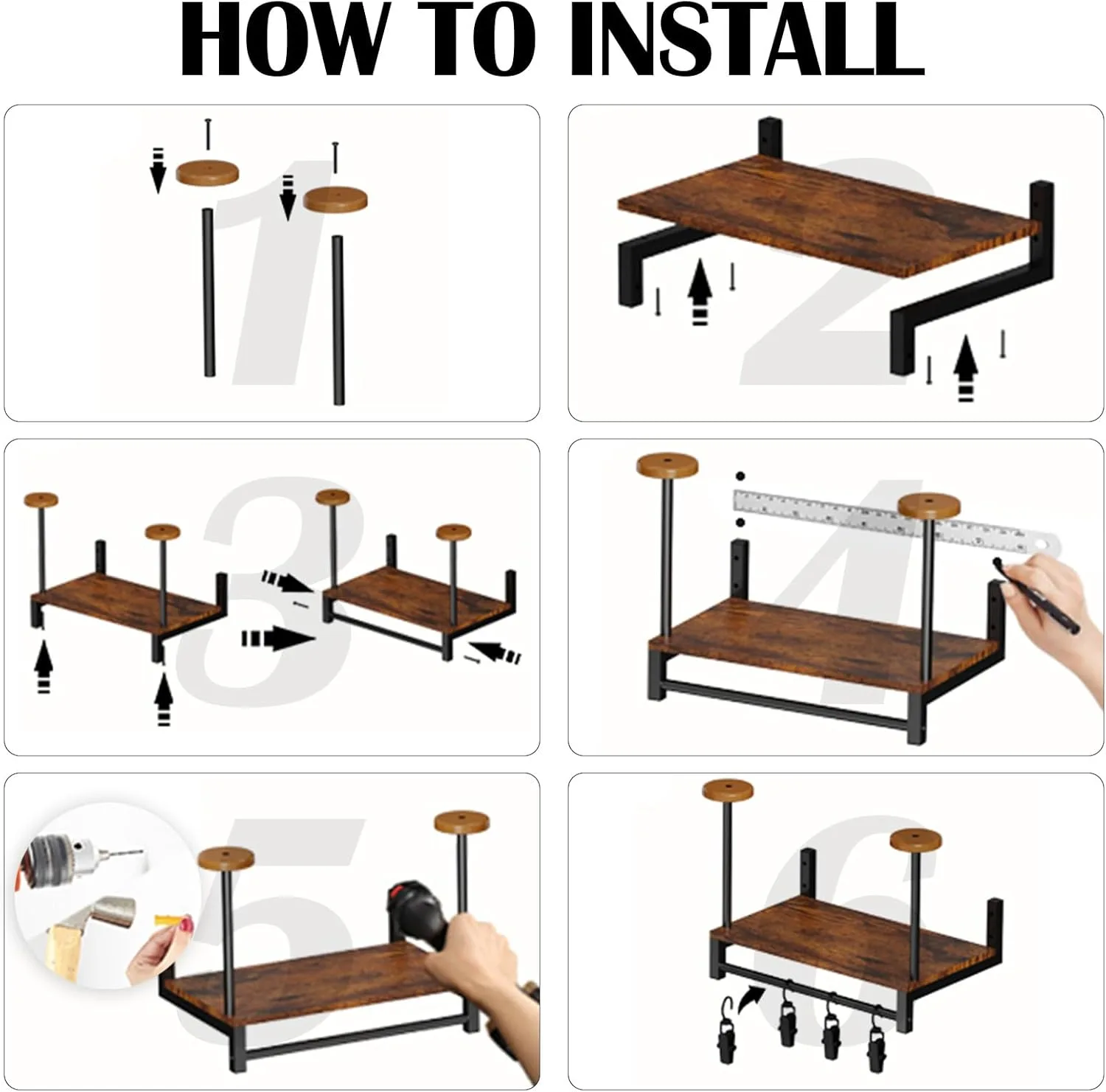 HOW TO INSTALL

1

2

3

4

5

6