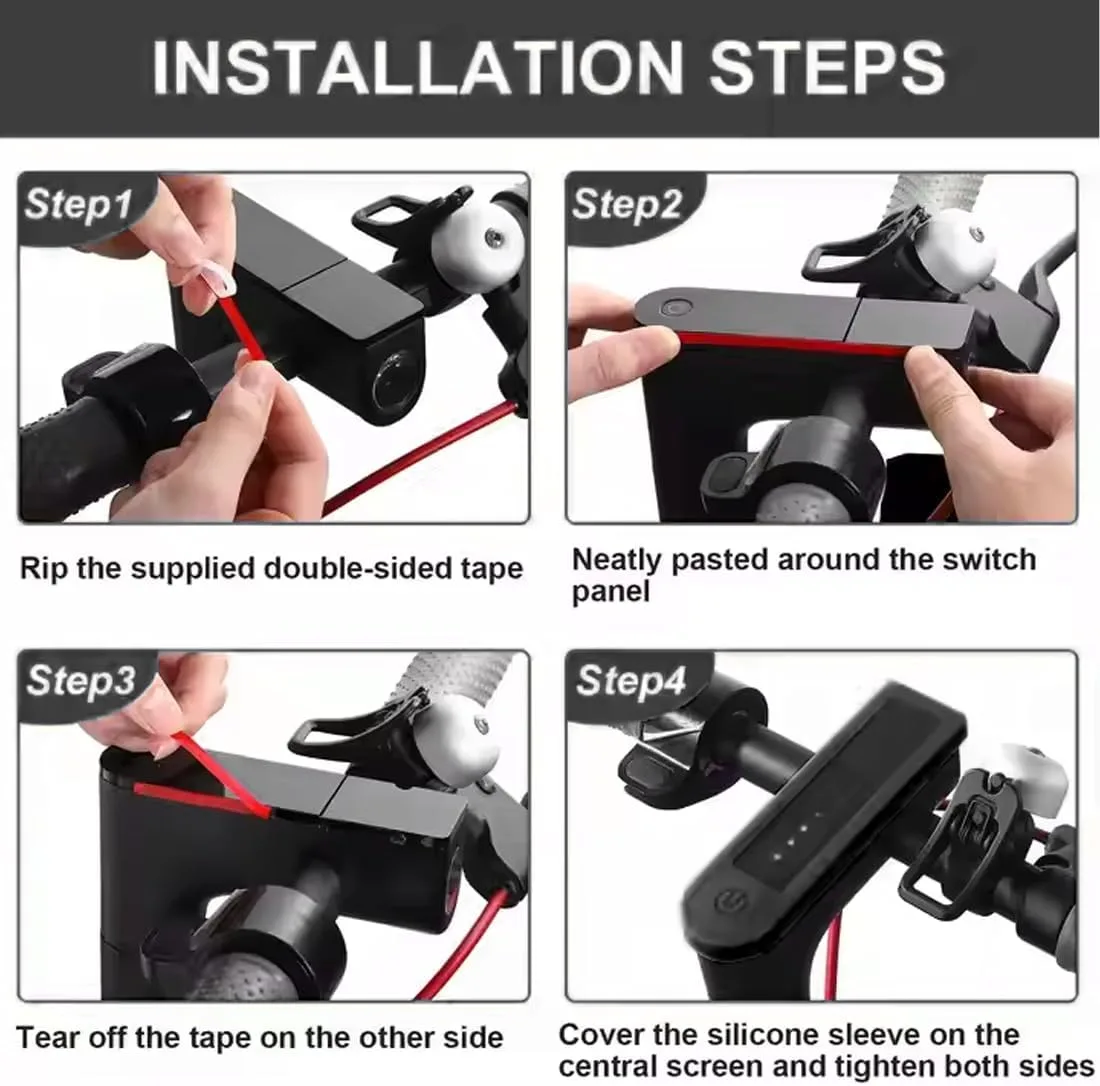 INSTALLATION STEPS

Step1

Rip the supplied double-sided tape

Step2

Neatly pasted around the switch panel

Step3

Tear off the tape on the other side

Step4

Cover the silicone sleeve on the central screen and tighten both sides