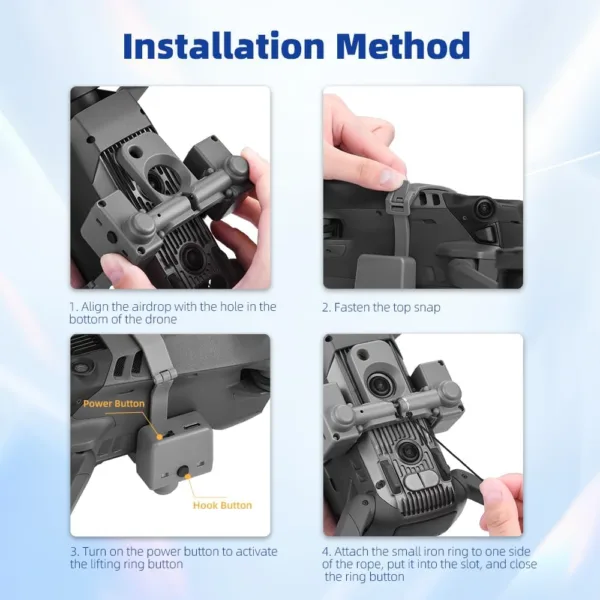 Installation Method

1. Align the airdrop with the hole in the bottom of the drone

2. Fasten the top snap

Power Button

Hook Button

3. Turn on the power button to activate the lifting ring button

4. Attach the small iron ring to one side of the rope, put it into the slot, and close the ring button