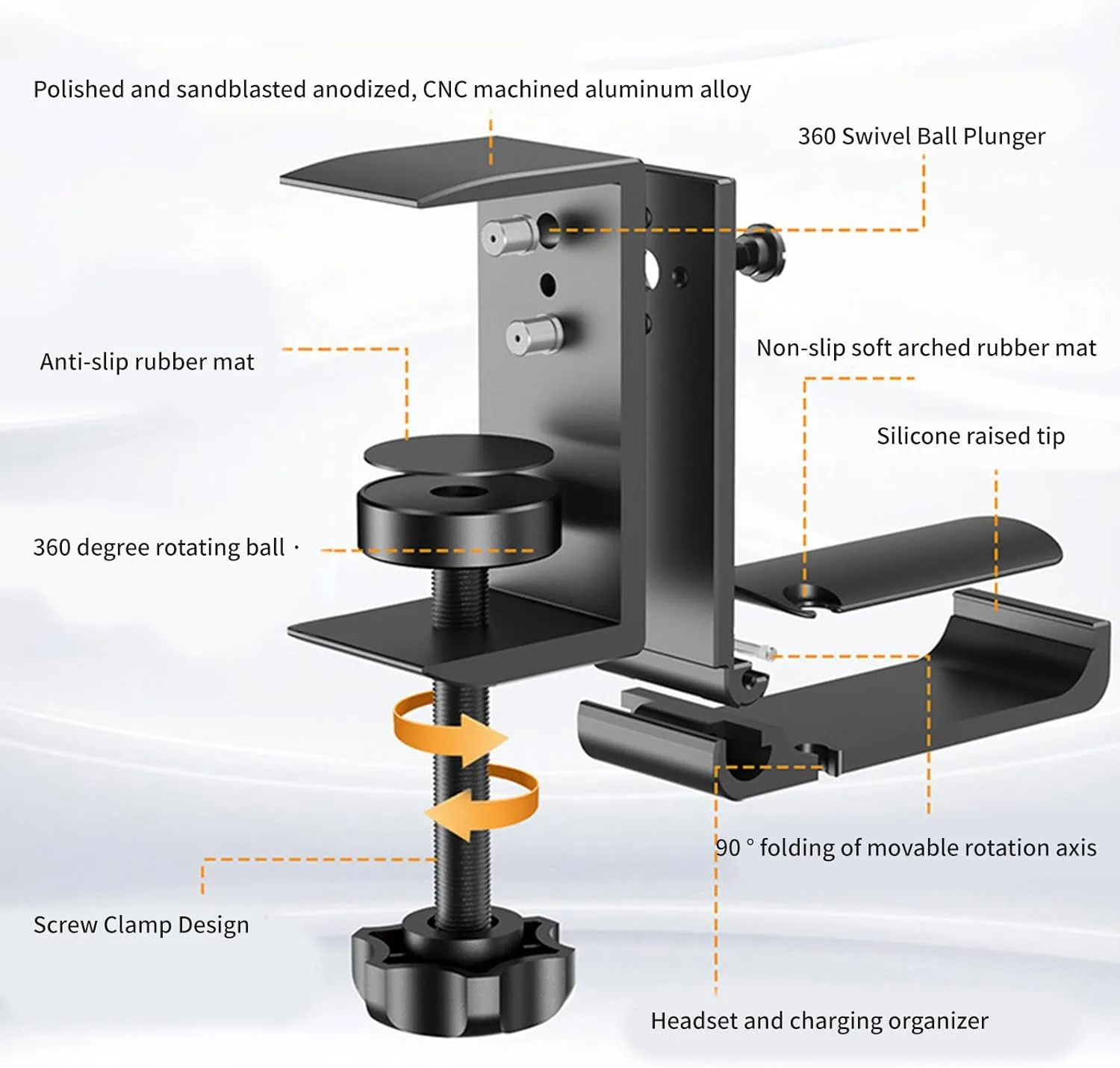 Polished and sandblasted anodized, CNC machined aluminum alloy

360 Swivel Ball Plunger

Anti-slip rubber mat

Non-slip soft arched rubber mat

Silicone raised tip

360 degree rotating ball ·

90 ° folding of movable rotation axis

Screw Clamp Design

Headset and charging organizer