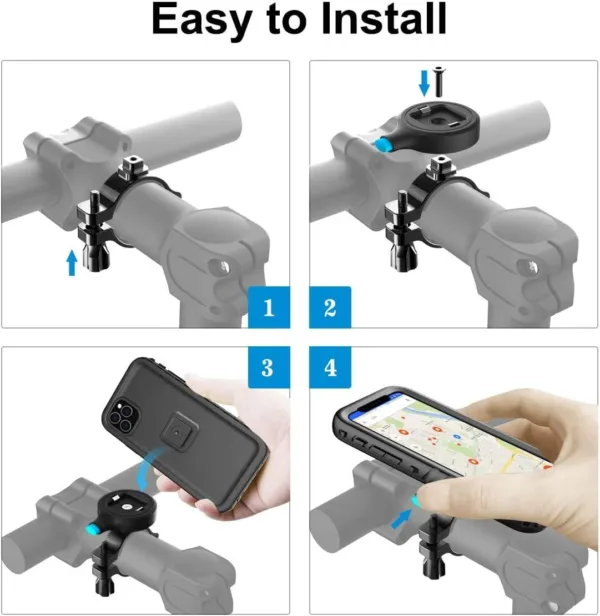 Easy to Install

1

2

3

4