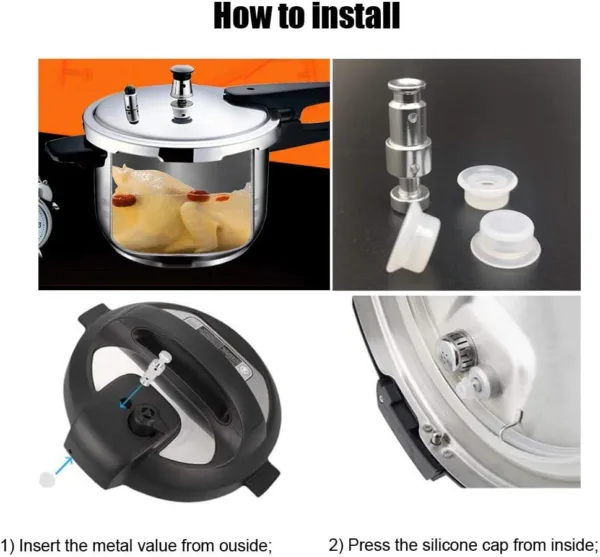 How to install

1) Insert the metal value from ouside;

2) Press the silicone cap from inside;