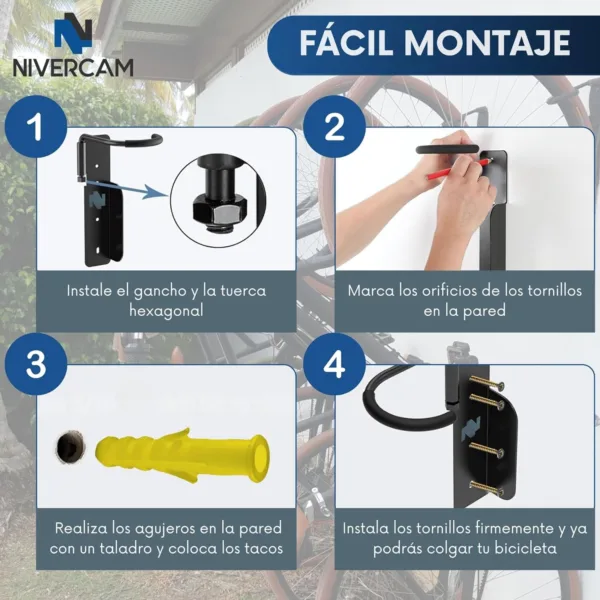 NIVERCAM

FÁCIL MONTAJE

1

Instale el gancho y la tuerca hexagonal

2

Marca los orificios de los tornillos en la pared

3

Realiza los agujeros en la pared con un taladro y coloca los tacos

4

Instala los tornillos firmemente y ya podrás colgar tu bicicleta