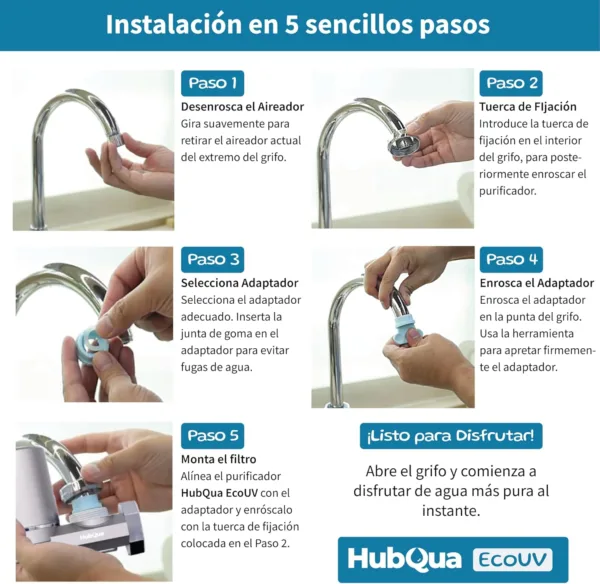 Instalación en 5 sencillos pasos

Paso 1
Desenrosca el Aireador
Gira suavemente para retirar el aireador actual del extremo del grifo.

Paso 2
Tuerca de FIjación
Introduce la tuerca de fijación en el interior del grifo, para posteriormente enroscar el purificador.

Paso 3
Selecciona Adaptador
Selecciona el adaptador adecuado. Inserta la junta de goma en el adaptador para evitar fugas de agua.

Paso 4
Enrosca el Adaptador
Enrosca el adaptador en la punta del grifo. Usa la herramienta para apretar firmemente el adaptador.

Paso 5
Monta el filtro
Alínea el purificador HubQua EcoUV con el adaptador y enróscalo con la tuerca de fijación colocada en el Paso 2.

HubQua

¡Listo para Disfrutar!
Abre el grifo y comienza a disfrutar de agua más pura al instante.

HubQua EcoUV