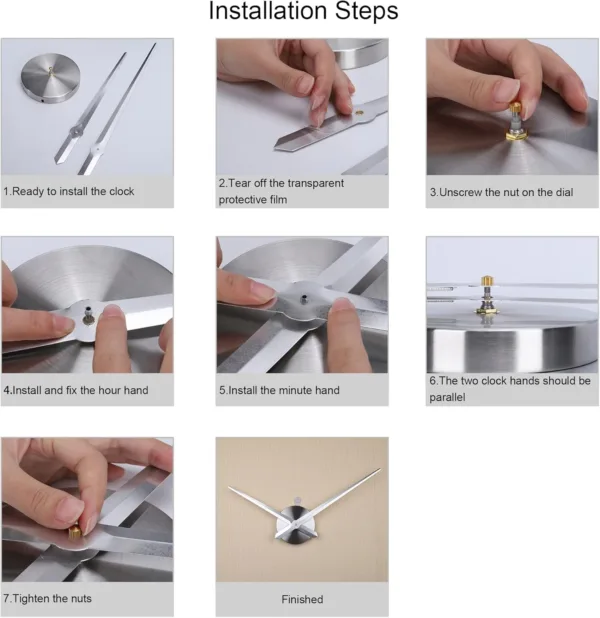 Installation Steps

1.Ready to install the clock

2.Tear off the transparent protective film

3.Unscrew the nut on the dial

4.Install and fix the hour hand

5.Install the minute hand

6.The two clock hands should be parallel

7.Tighten the nuts

Finished