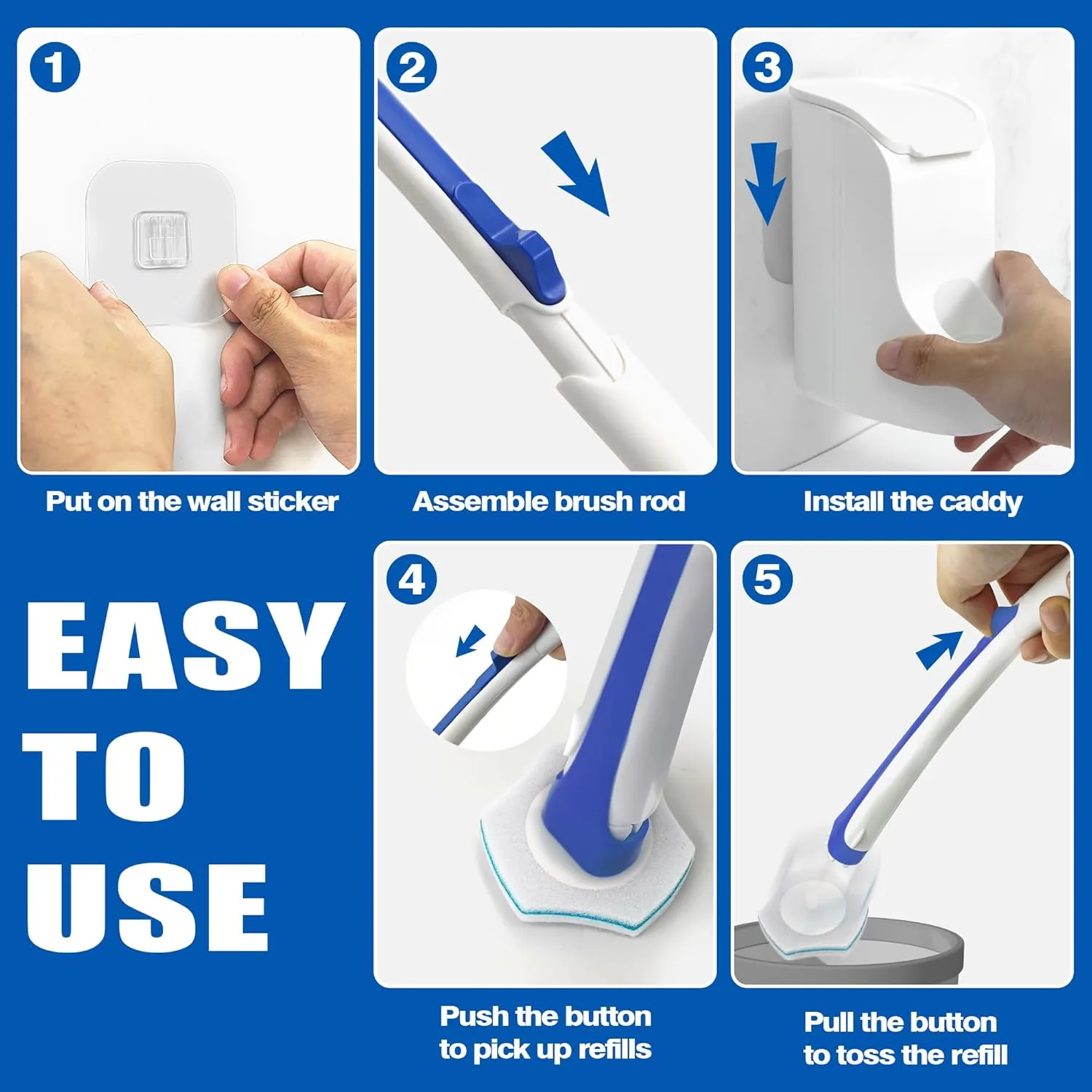 1
Put on the wall sticker

2
Assemble brush rod

3
Install the caddy

EASY TO USE

4
Push the button to pick up refills

5
Pull the button to toss the refill