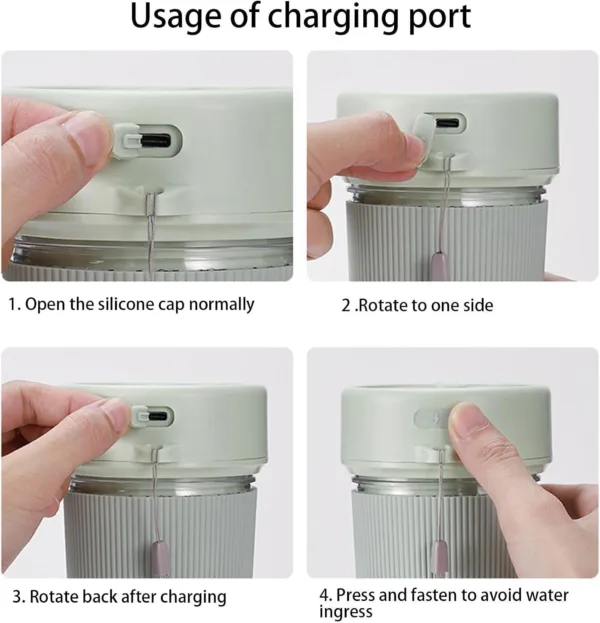 Usage of charging port

1. Open the silicone cap normally

2 .Rotate to one side

3. Rotate back after charging

4. Press and fasten to avoid water ingress