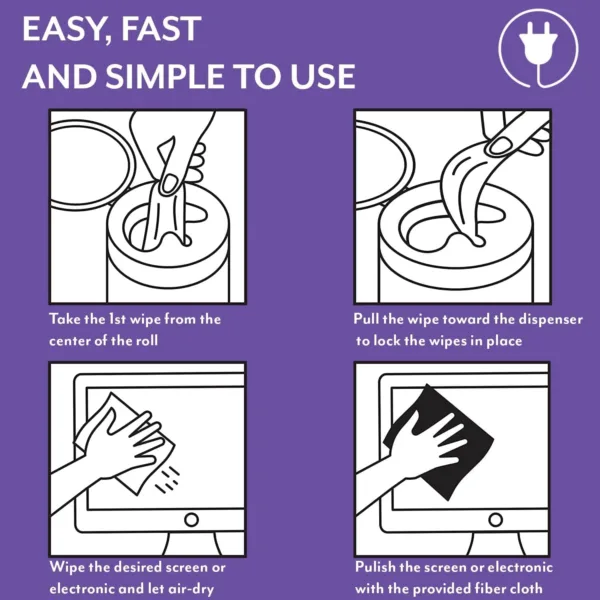 EASY, FAST
AND SIMPLE TO USE

Take the 1st wipe from the center of the roll

Pull the wipe toward the dispenser to lock the wipes in place

Wipe the desired screen or electronic and let air-dry

Pulish the screen or electronic with the provided fiber cloth