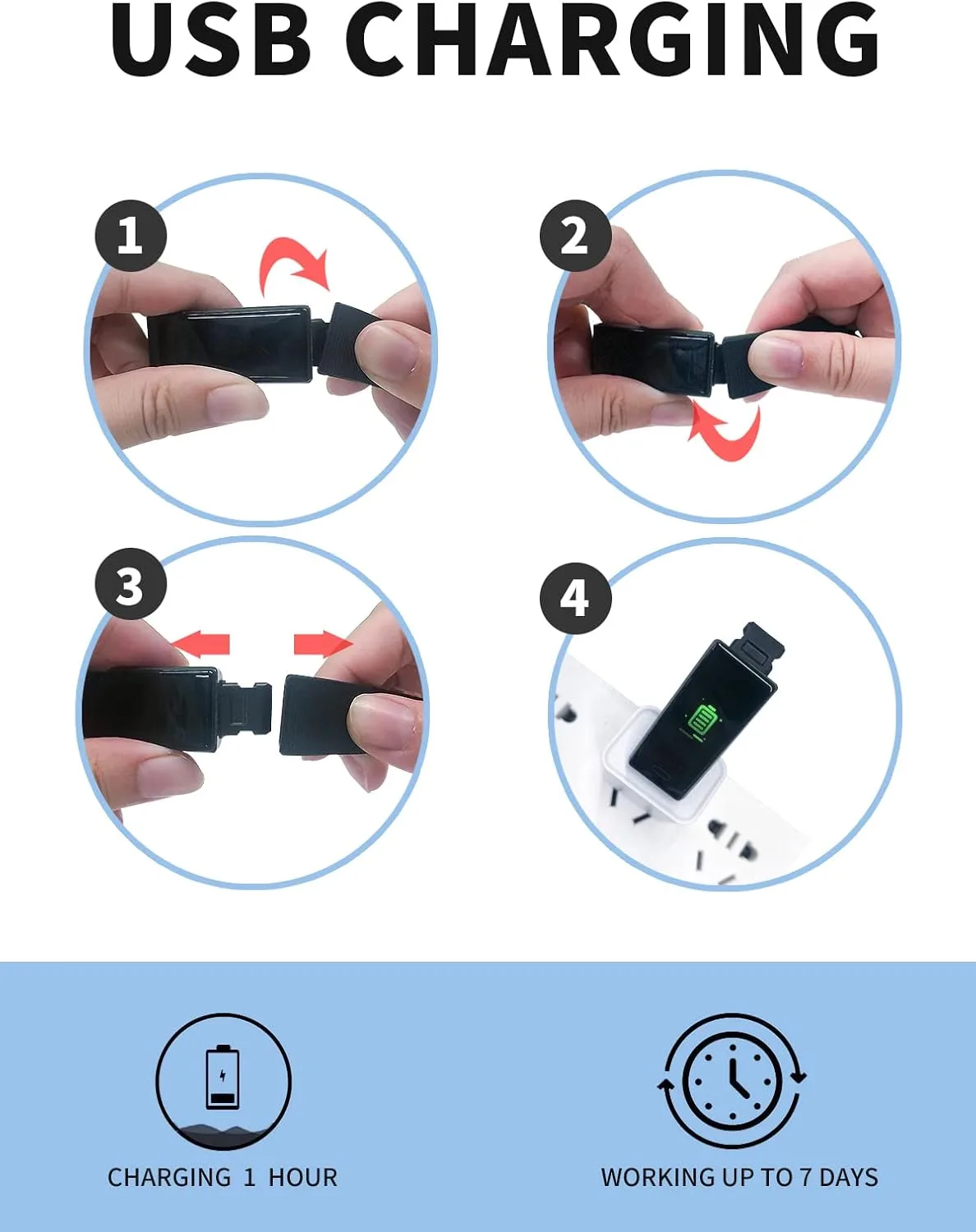 USB CHARGING

1

2

3

4

CHARGING 1 HOUR

WORKING UP TO 7 DAYS