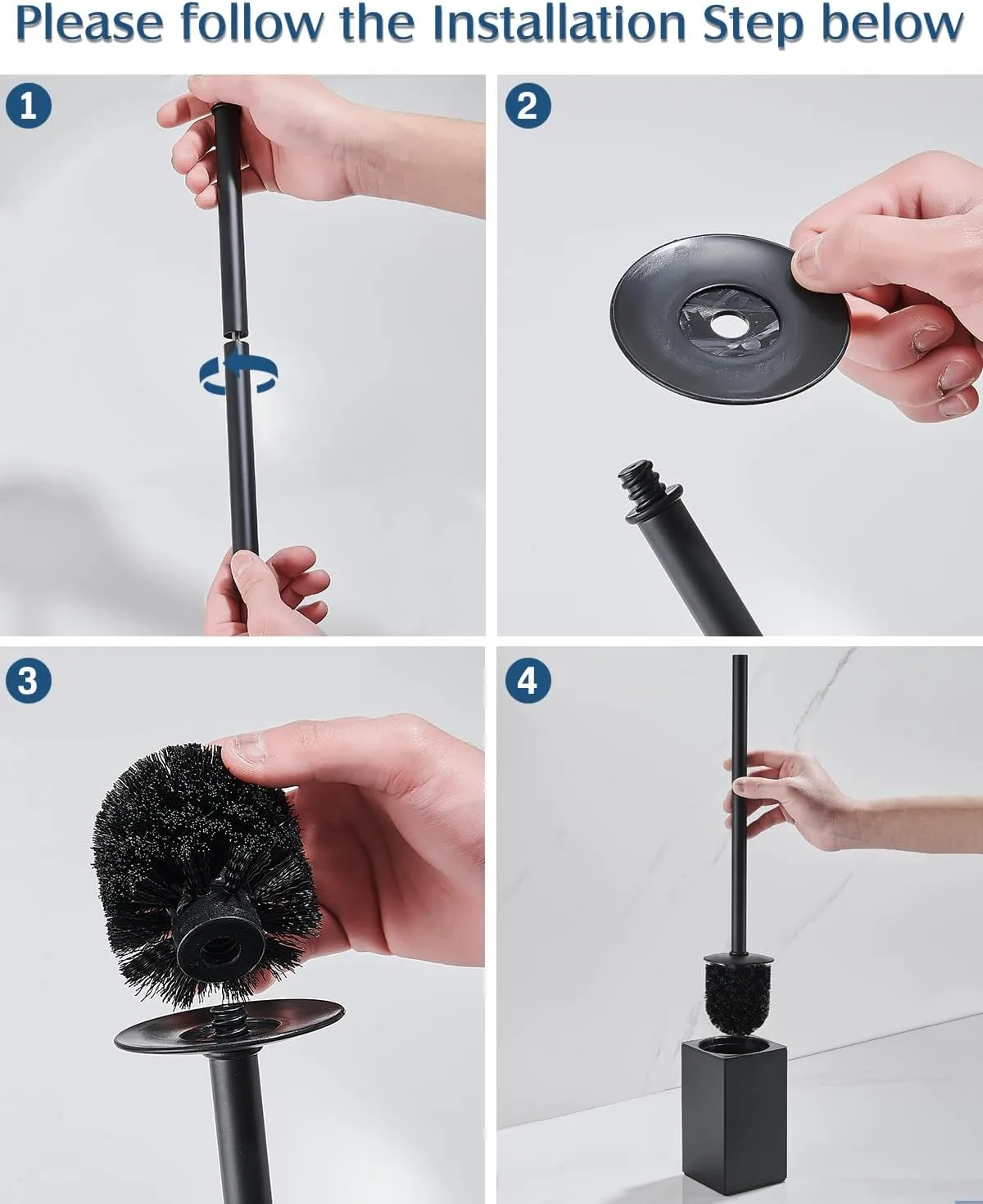 Please follow the Installation Step below

1

2

3

4