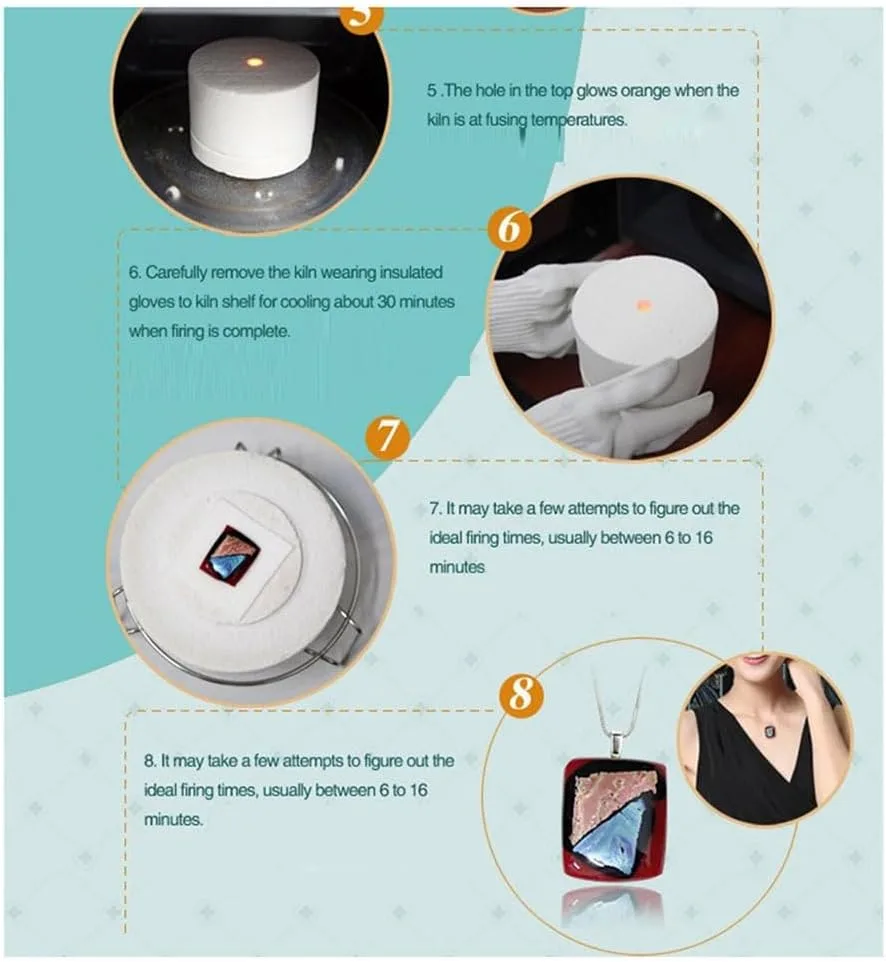 5

5 .The hole in the top glows orange when the kiln is at fusing temperatures.

6

6. Carefully remove the kiln wearing insulated gloves to kiln shelf for cooling about 30 minutes when firing is complete.

7

7. It may take a few attempts to figure out the ideal firing times, usually between 6 to 16 minutes

8

8. It may take a few attempts to figure out the ideal firing times, usually between 6 to 16 minutes.