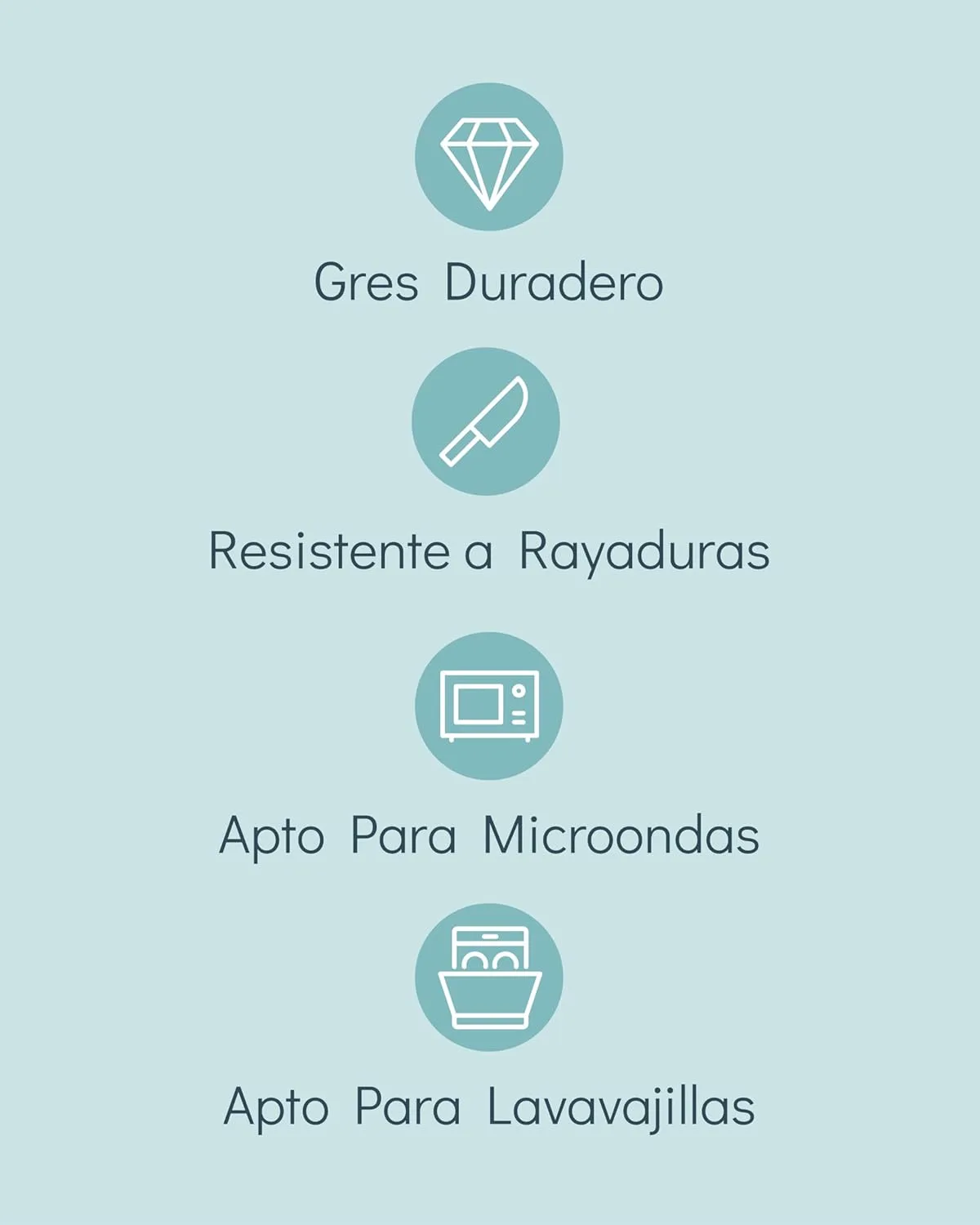 Gres Duradero

Resistente a Rayaduras

Apto Para Microondas

Apto Para Lavavajillas