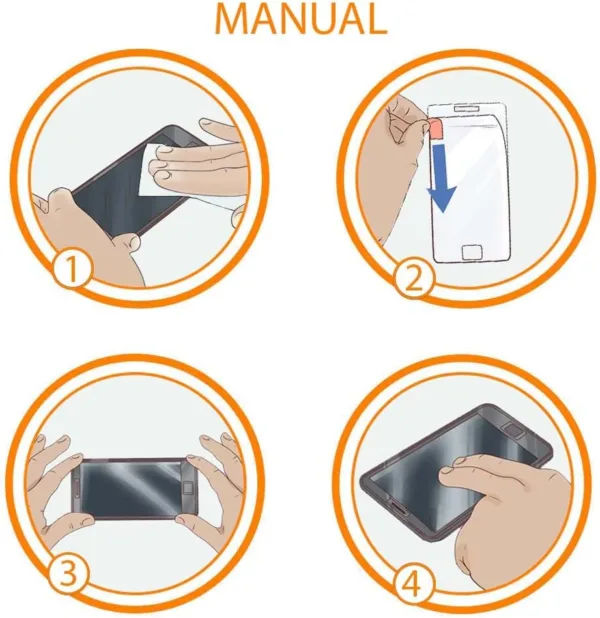 MANUAL

1

2

3

4