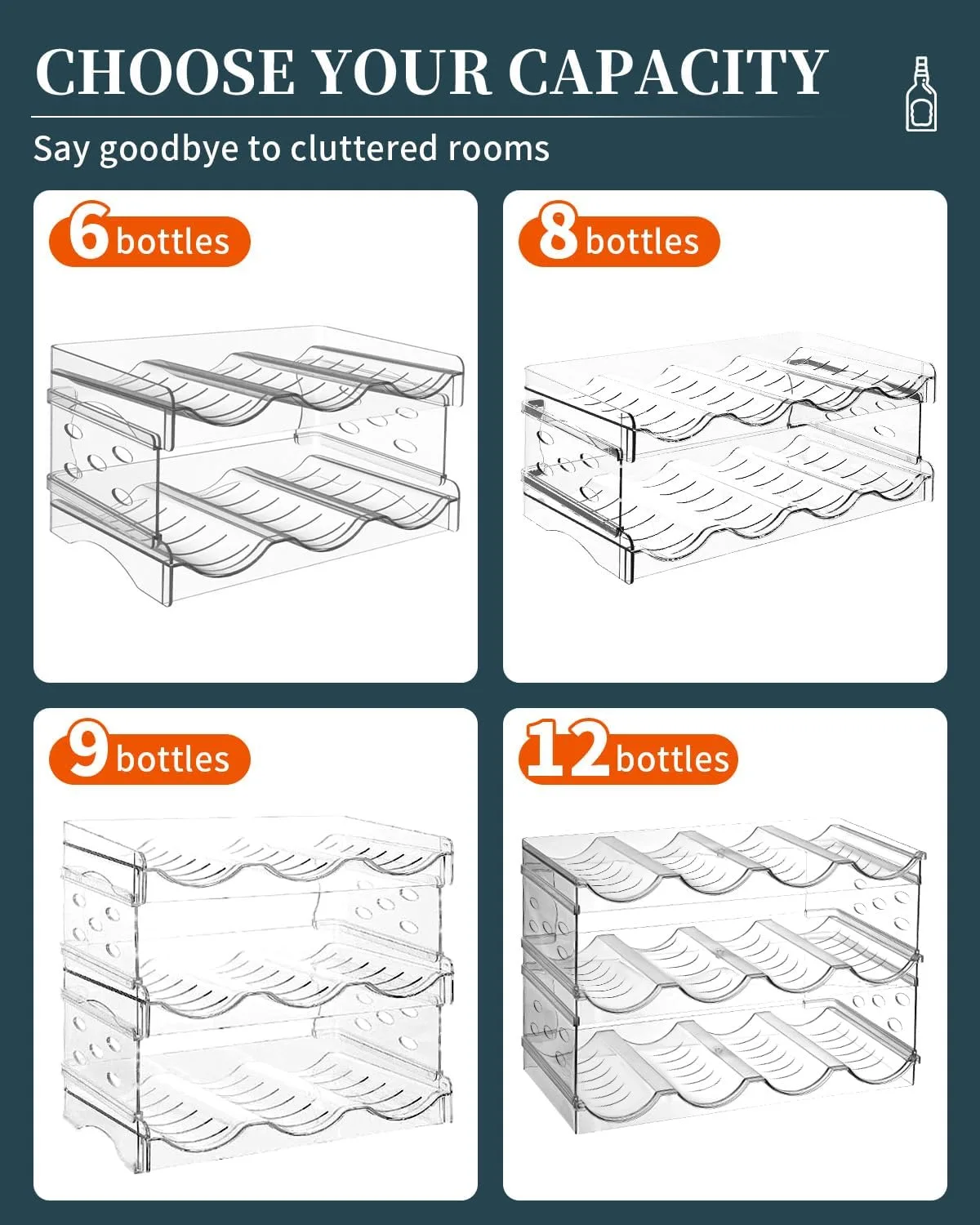 CHOOSE YOUR CAPACITY

Say goodbye to cluttered rooms

6 bottles

8 bottles

9 bottles

12 bottles