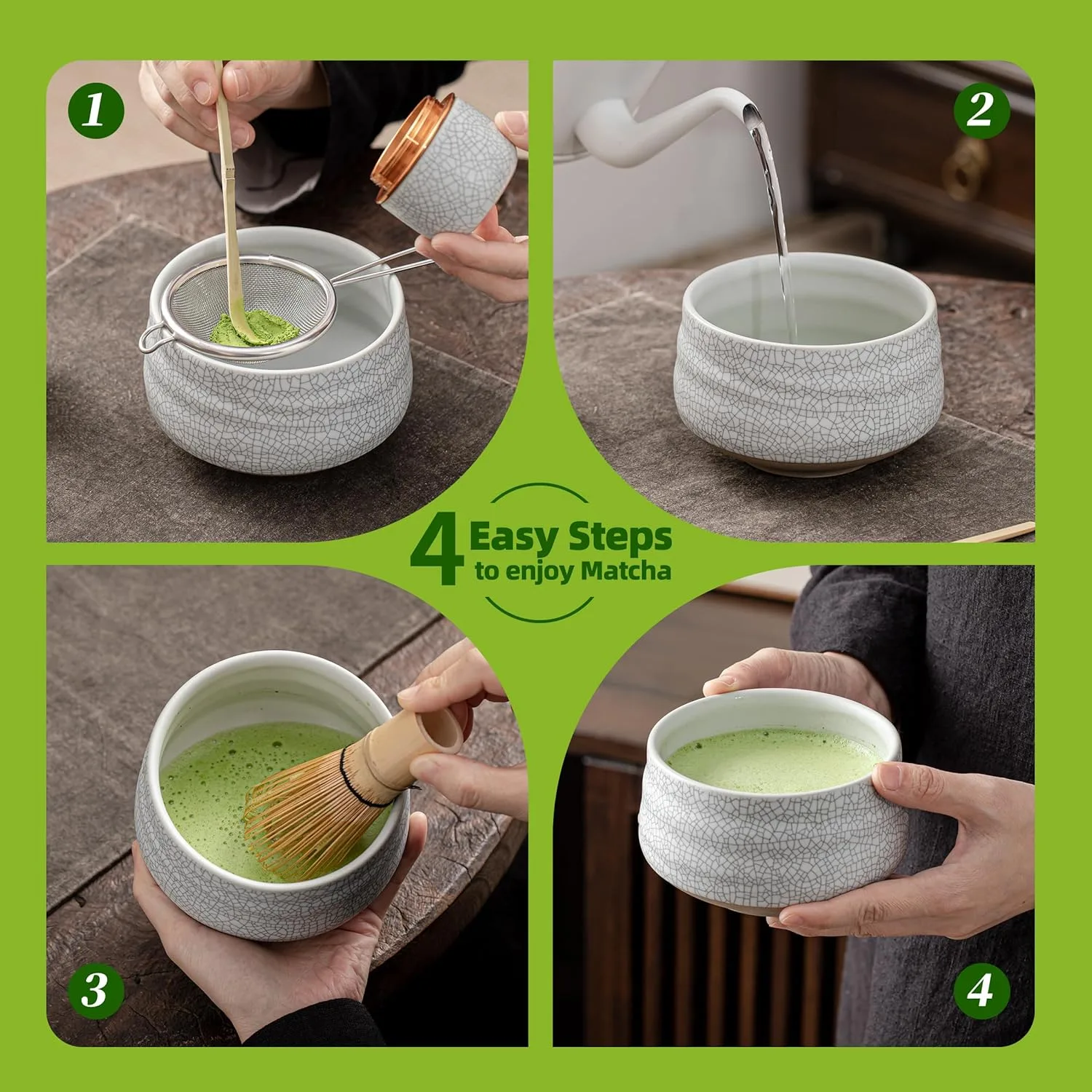 1

2

4 Easy Steps
to enjoy Matcha

3

4